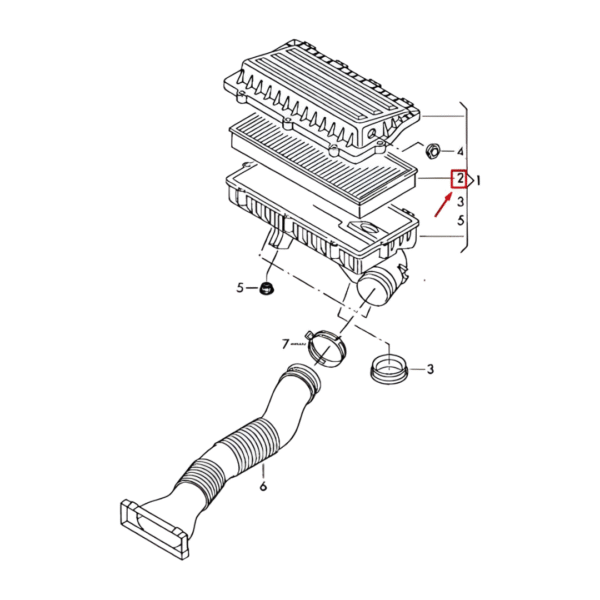 4
2
1
3
5
5
7
3
6